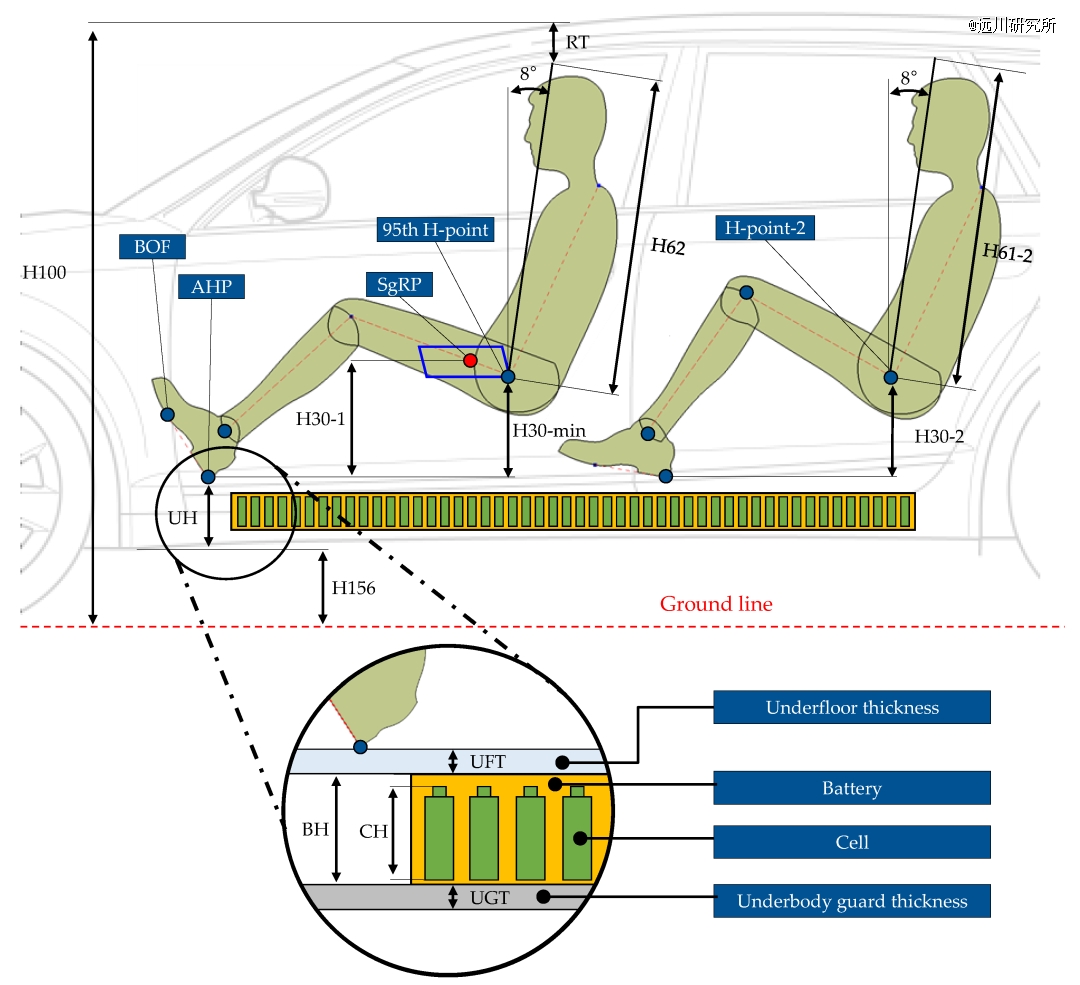 @远川研究所

RT

8°

8°

H100

BOF

AHP

95th H-point

SgRP

H62

H-point-2

H61-2

H30-1

H30-min

H30-2

UH

H156

Ground line

UFT

BH

CH

UGT

Underfloor thickness

Battery

Cell

Underbody guard thickness